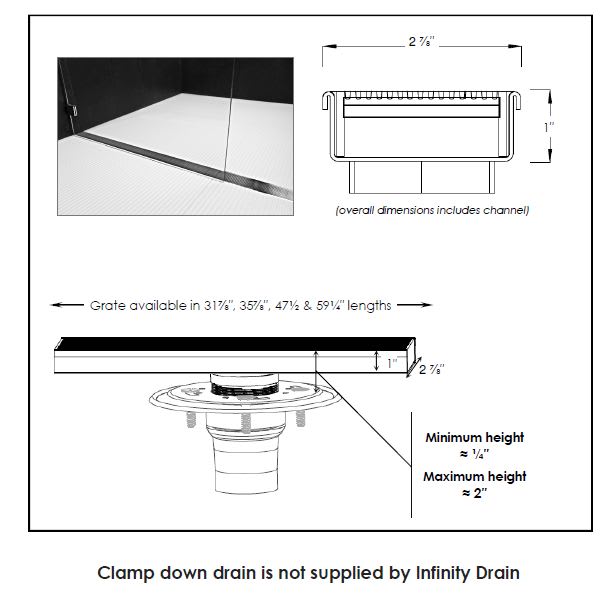 2 ⅞"

1"

(overall dimensions includes channel)

Grate available in 31⅞", 35⅞", 47½ & 59¼" lengths

1"

2 ⅞"

Minimum height ≈ ¼"

Maximum height ≈ 2"

Clamp down drain is not supplied by Infinity Drain