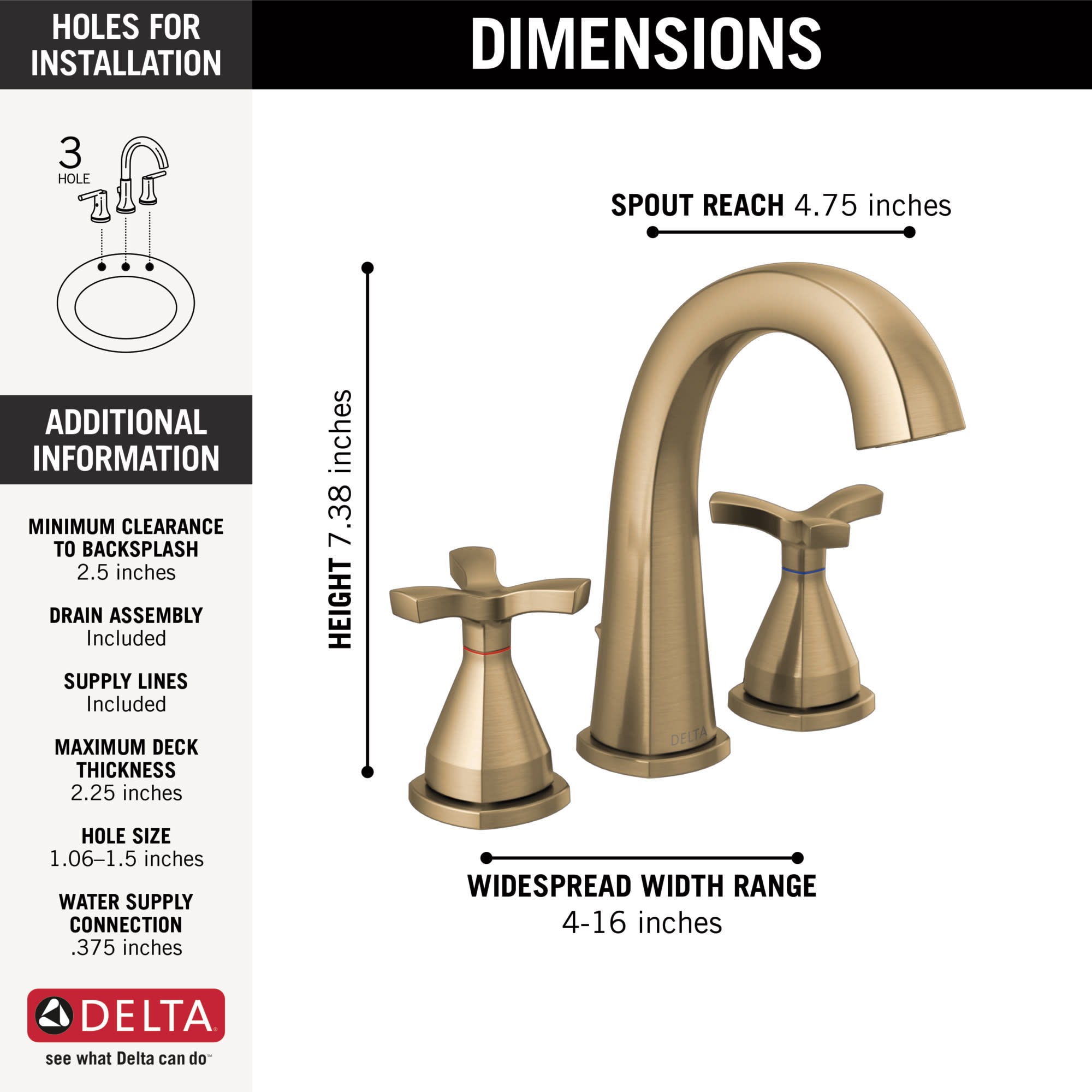 HOLES FOR INSTALLATION

3
HOLE

ADDITIONAL INFORMATION

MINIMUM CLEARANCE TO BACKSPLASH
2.5 inches

DRAIN ASSEMBLY
Included

SUPPLY LINES
Included

MAXIMUM DECK THICKNESS
2.25 inches

HOLE SIZE
1.06–1.5 inches

WATER SUPPLY CONNECTION
.375 inches

DELTA
see what Delta can do℠

DIMENSIONS

SPOUT REACH 4.75 inches

HEIGHT 7.38 inches

DELTA

WIDESPREAD WIDTH RANGE
4-16 inches