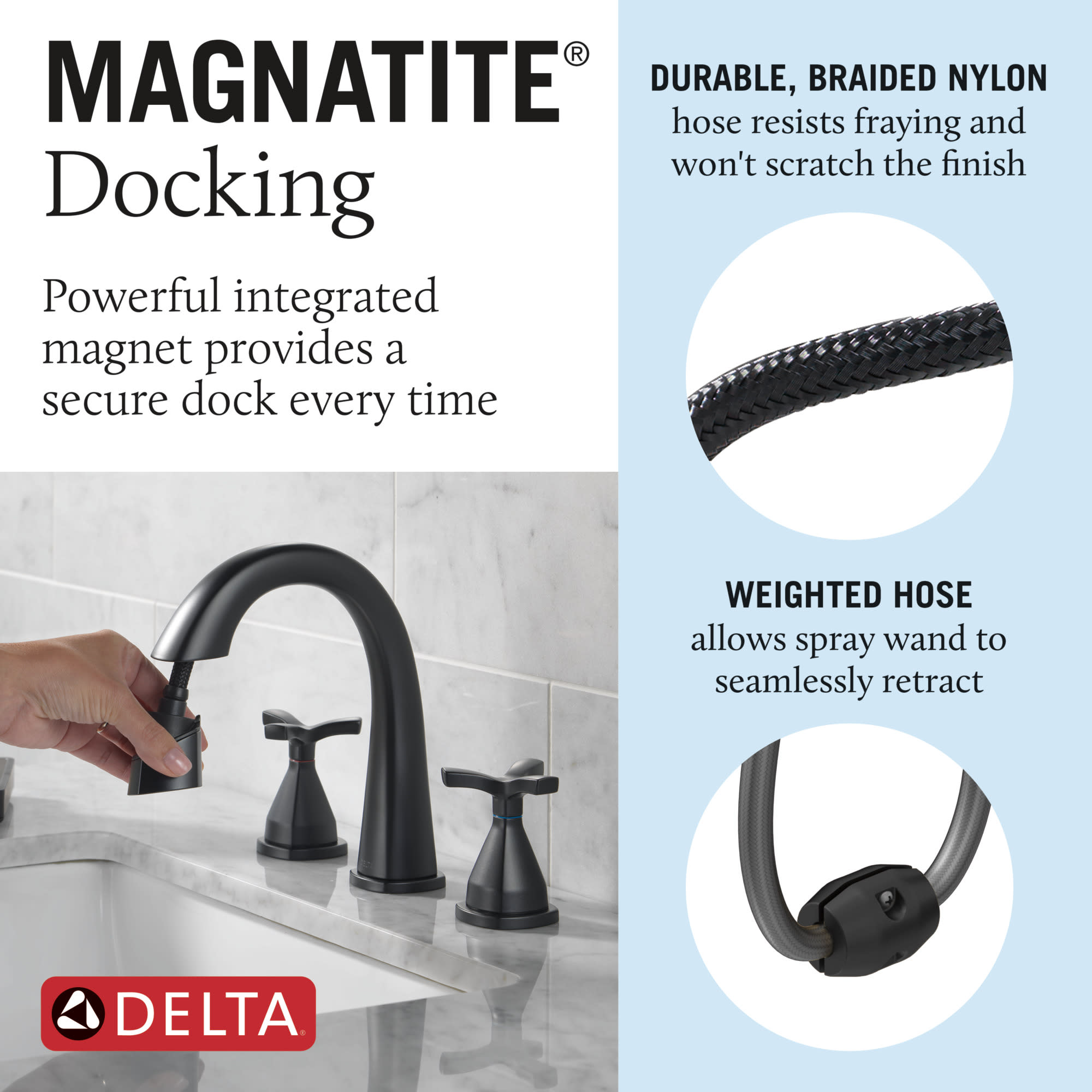 MAGNATITE®
Docking

Powerful integrated magnet provides a secure dock every time

DELTA®

DURABLE, BRAIDED NYLON hose resists fraying and won't scratch the finish

WEIGHTED HOSE allows spray wand to seamlessly retract