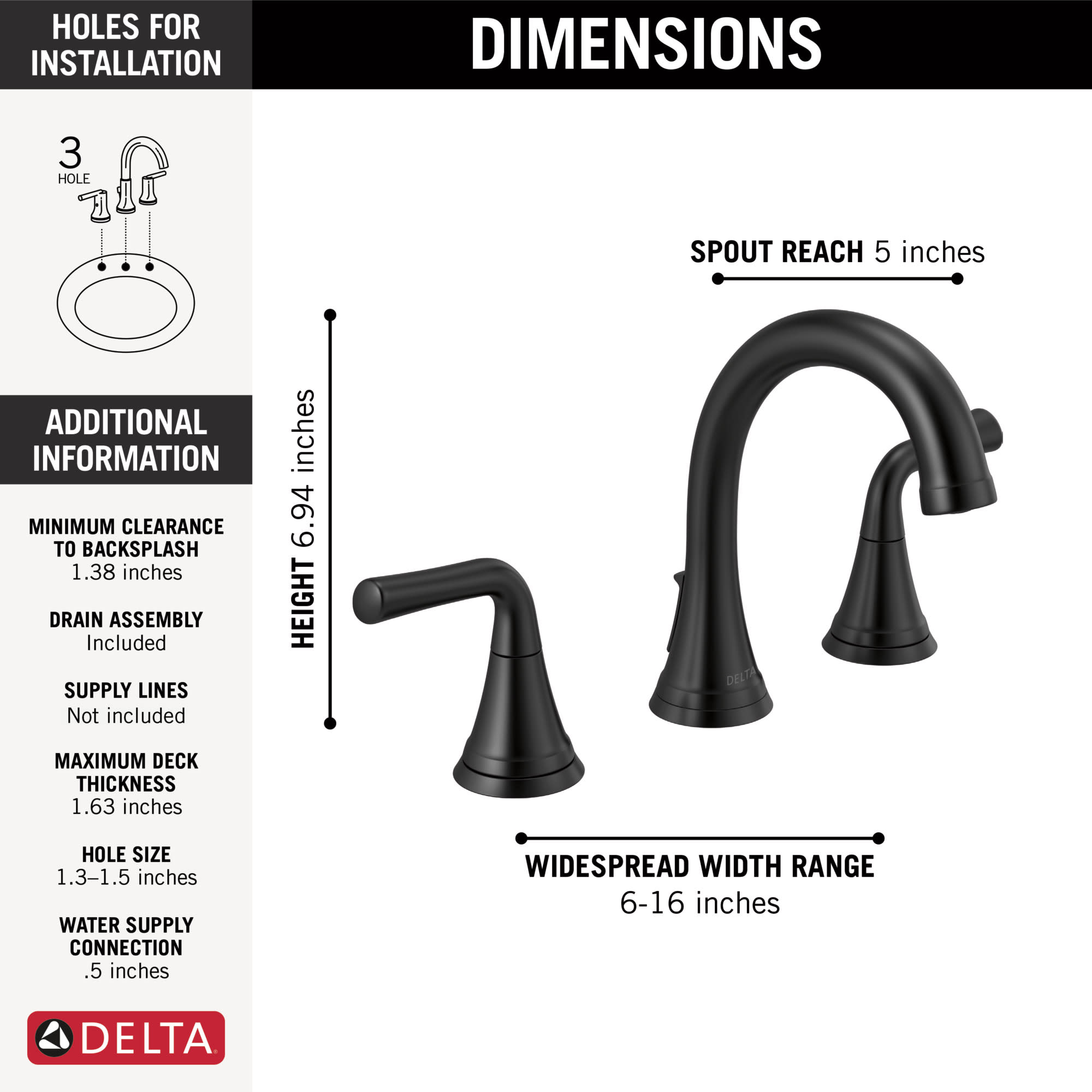 HOLES FOR INSTALLATION

3
HOLE

ADDITIONAL INFORMATION

MINIMUM CLEARANCE TO BACKSPLASH
1.38 inches

DRAIN ASSEMBLY
Included

SUPPLY LINES
Not included

MAXIMUM DECK THICKNESS
1.63 inches

HOLE SIZE
1.3–1.5 inches

WATER SUPPLY CONNECTION
.5 inches

DELTA

DIMENSIONS

SPOUT REACH 5 inches

HEIGHT 6.94 inches

DELTA

WIDESPREAD WIDTH RANGE
6-16 inches