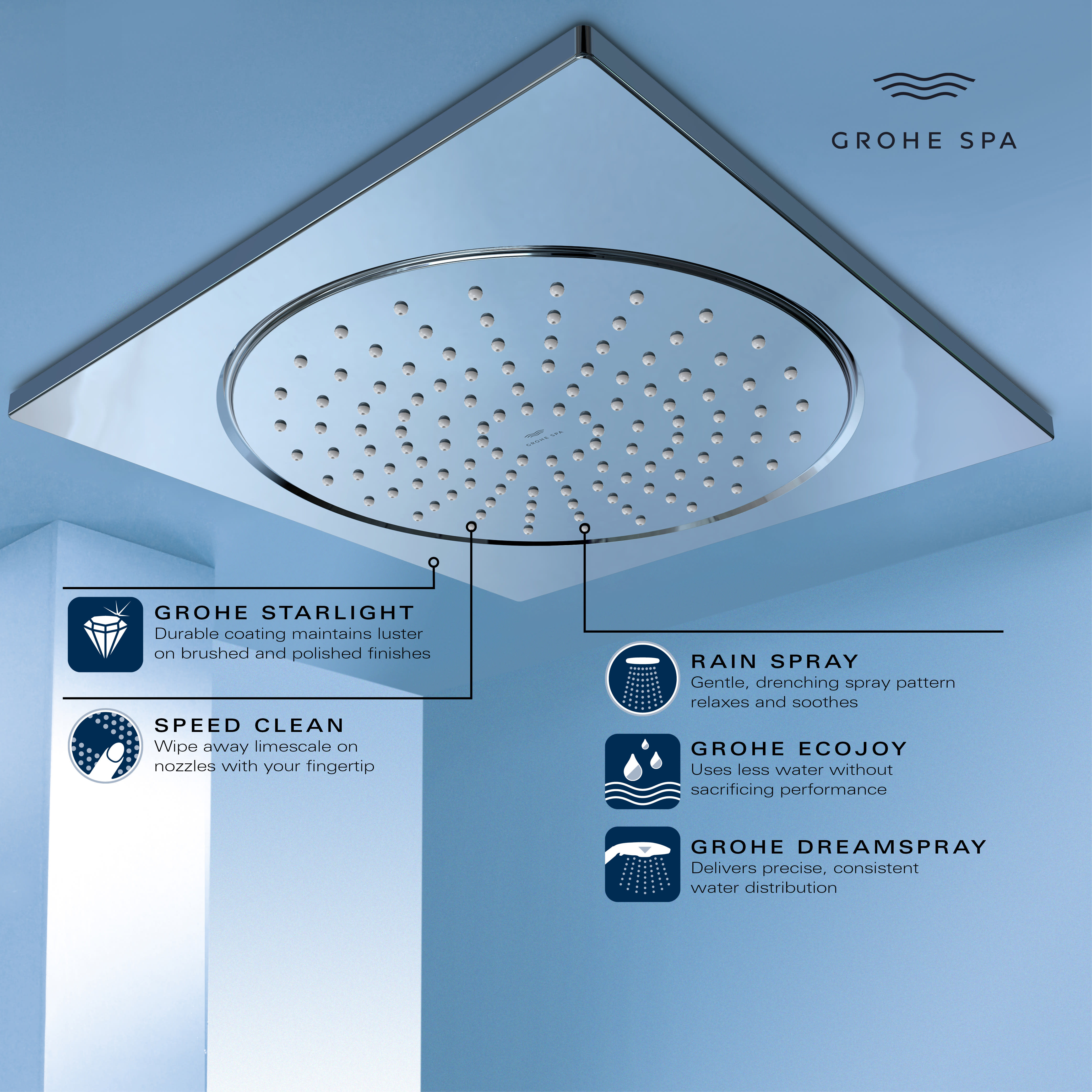 GROHE SPA

GROHE SPA

GROHE STARLIGHT
Durable coating maintains luster on brushed and polished finishes

SPEED CLEAN
Wipe away limescale on nozzles with your fingertip

RAIN SPRAY
Gentle, drenching spray pattern relaxes and soothes

GROHE ECOJOY
Uses less water without sacrificing performance

GROHE DREAMSPRAY
Delivers precise, consistent water distribution