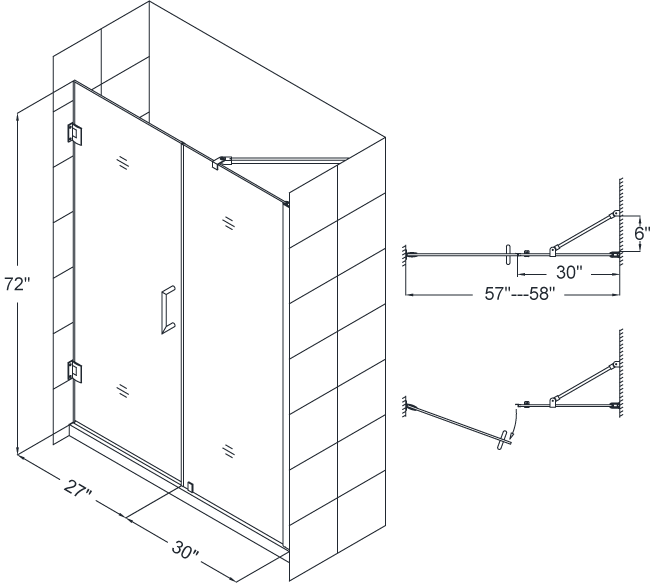 72"

27"

30"

6"

30"

57"---58"