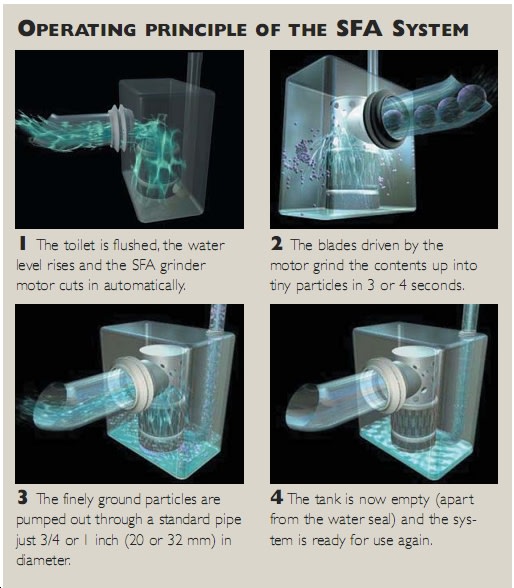 OPERATING PRINCIPLE OF THE SFA SYSTEM

1 The toilet is flushed, the water level rises and the SFA grinder motor cuts in automatically.

2 The blades driven by the motor grind the contents up into tiny particles in 3 or 4 seconds.

3 The finely ground particles are pumped out through a standard pipe just 3/4 or 1 inch (20 or 32 mm) in diameter.

4 The tank is now empty (apart from the water seal) and the system is ready for use again.