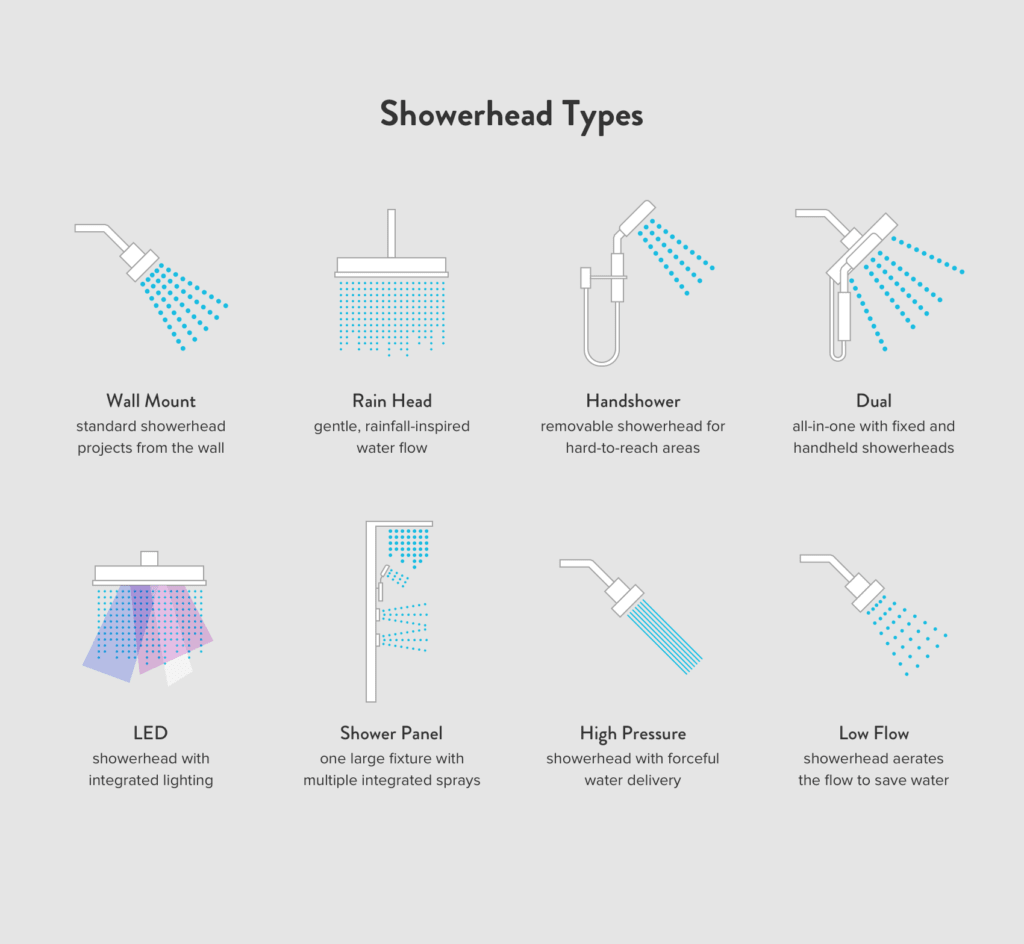 Showerhead Types

Wall Mount
standard showerhead projects from the wall

Rain Head
gentle, rainfall-inspired water flow

Handshower
removable showerhead for hard-to-reach areas

Dual
all-in-one with fixed and handheld showerheads

LED
showerhead with integrated lighting

Shower Panel
one large fixture with multiple integrated sprays

High Pressure
showerhead with forceful water delivery

Low Flow
showerhead aerates the flow to save water