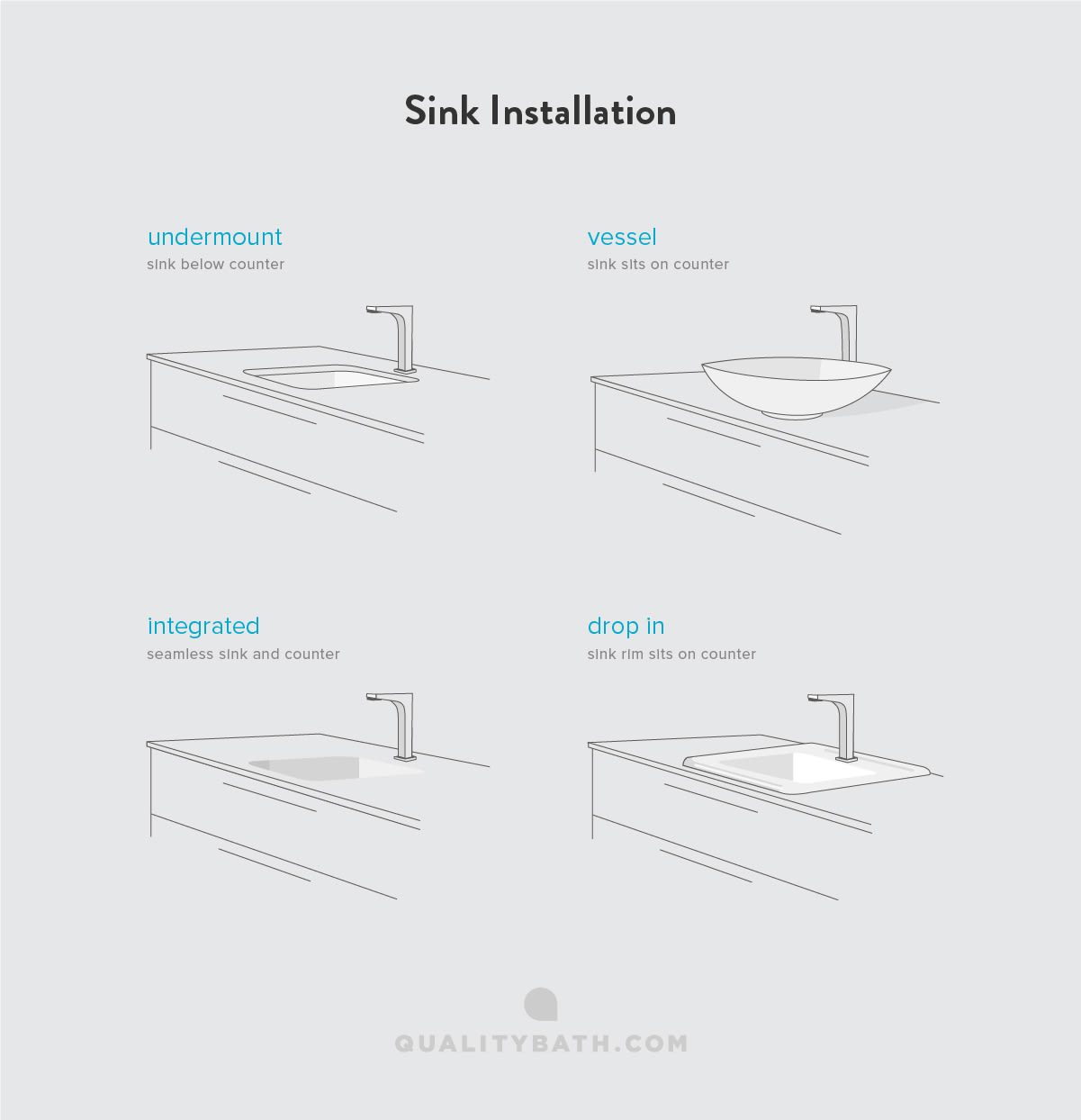 Sink Installation

undermount
sink below counter

vessel
sink sits on counter

integrated
seamless sink and counter

drop in
sink rim sits on counter

QUALITYBATH.COM